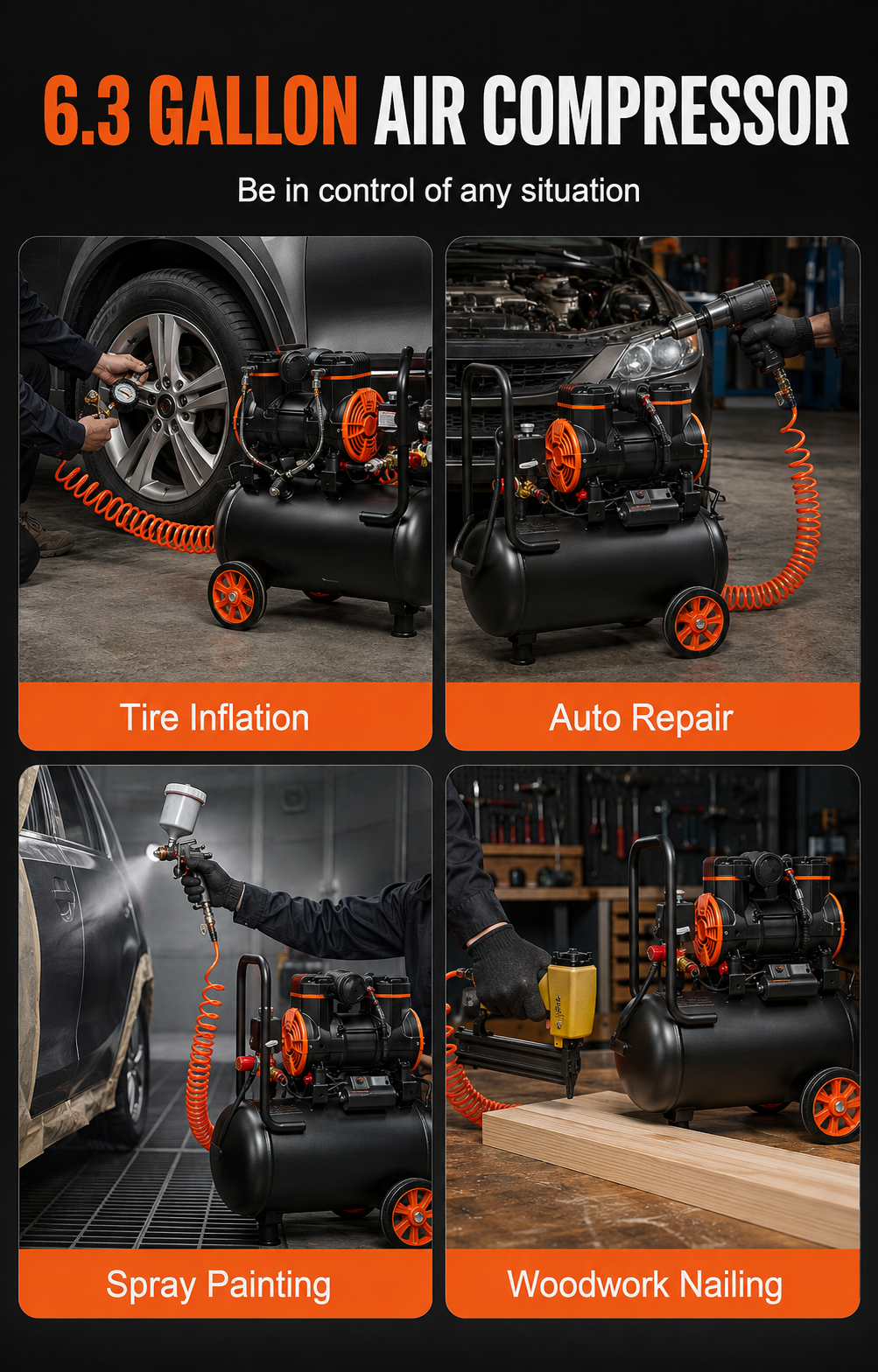 6.3 GALLON AIR COMPRESSOR

Be in control of any situation

Tire Inflation

Auto Repair

Spray Painting

Woodwork Nailing